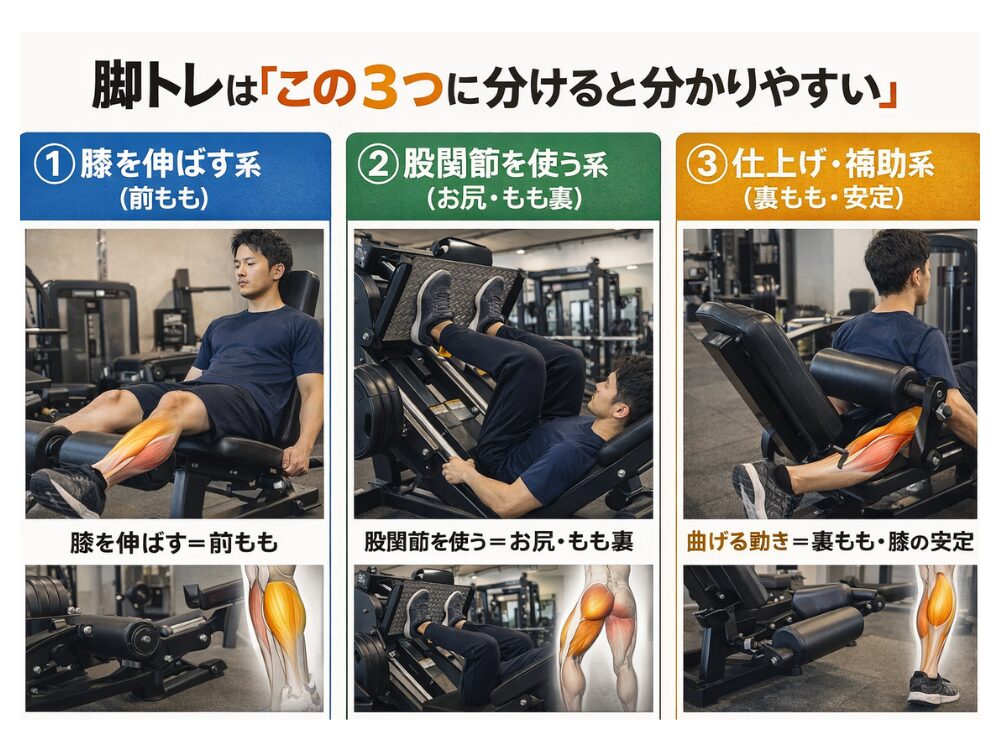 脚トレは「この3つに分けると分かりやすい」

① 膝を伸ばす系
(前もも)

膝を伸ばす＝前もも

② 股関節を使う系
(お尻・もも裏)

股関節を使う＝お尻・もも裏

③ 仕上げ・補助系
(裏もも・安定)

曲げる動き＝裏もも・膝の安定